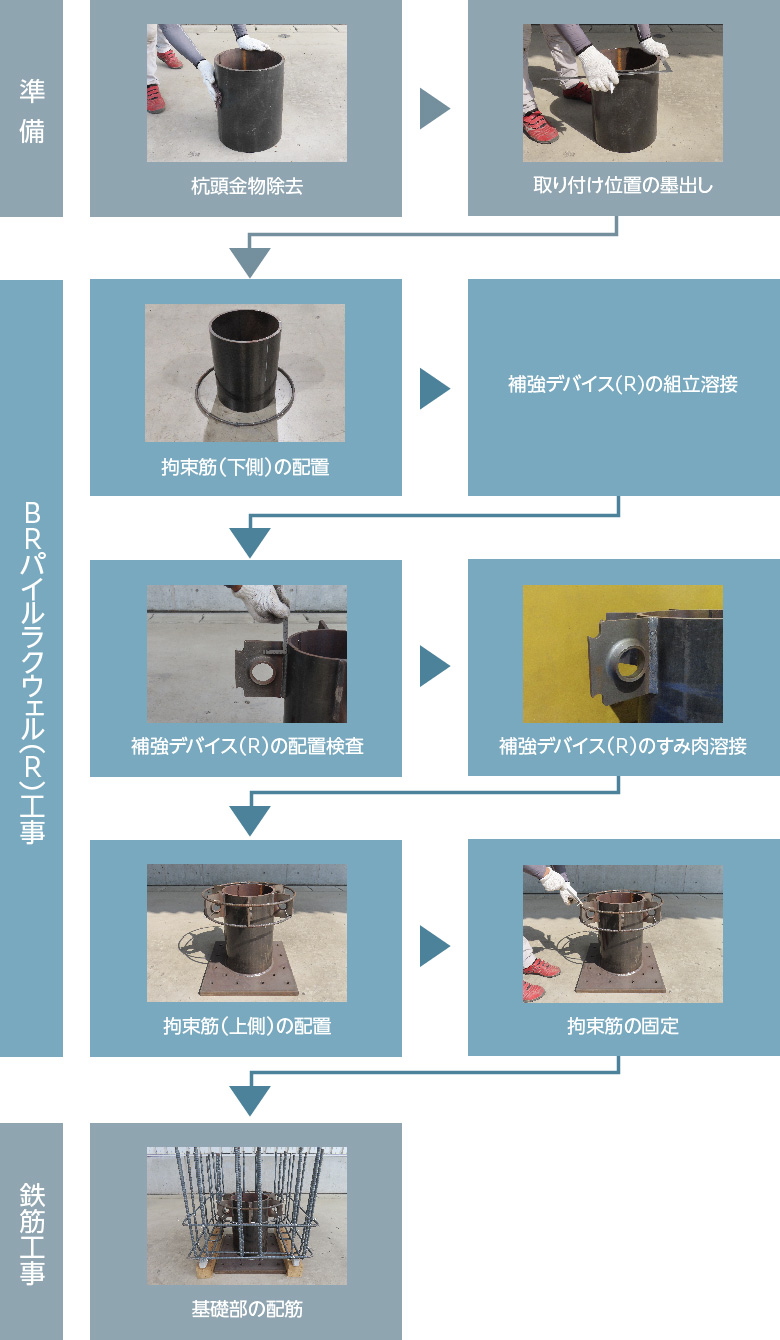 準備

杭頭金物除去

取り付け位置の墨出し

BRパイルラクウェル(R)工事

拘束筋(下側)の配置

補強デバイス(R)の組立溶接

補強デバイス(R)の配置検査

補強デバイス(R)のすみ肉溶接

拘束筋(上側)の配置

拘束筋の固定

鉄筋工事

基礎部の配筋