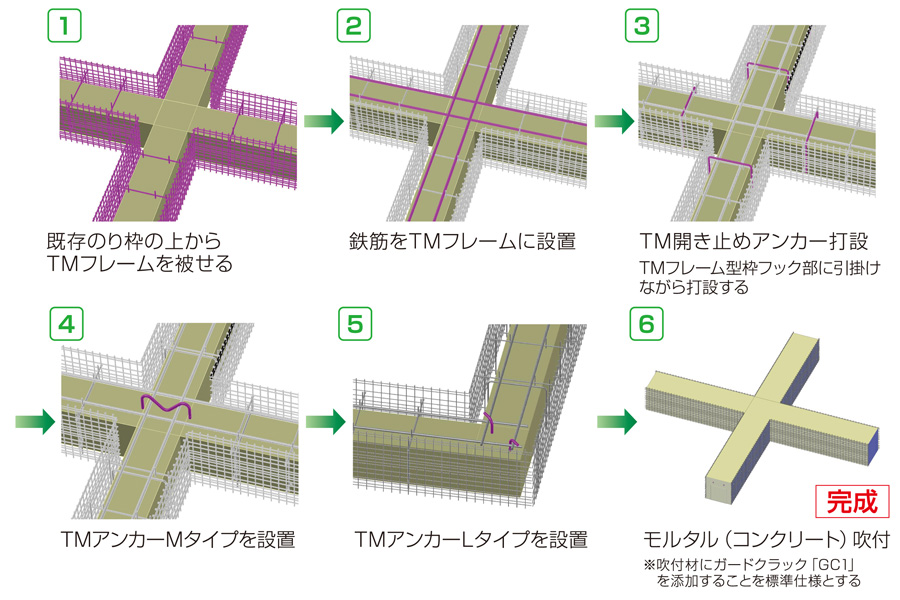 1

既存のり枠の上から
TMフレームを被せる

2

鉄筋をTMフレームに設置

3

TM開き止めアンカー打設

TMフレーム型枠フック部に引掛けながら打設する

4

TMアンカーMタイプを設置

5

TMアンカーLタイプを設置

6

完成

モルタル（コンクリート）吹付

※吹付材にガードクラック「GC1」を添加することを標準仕様とする